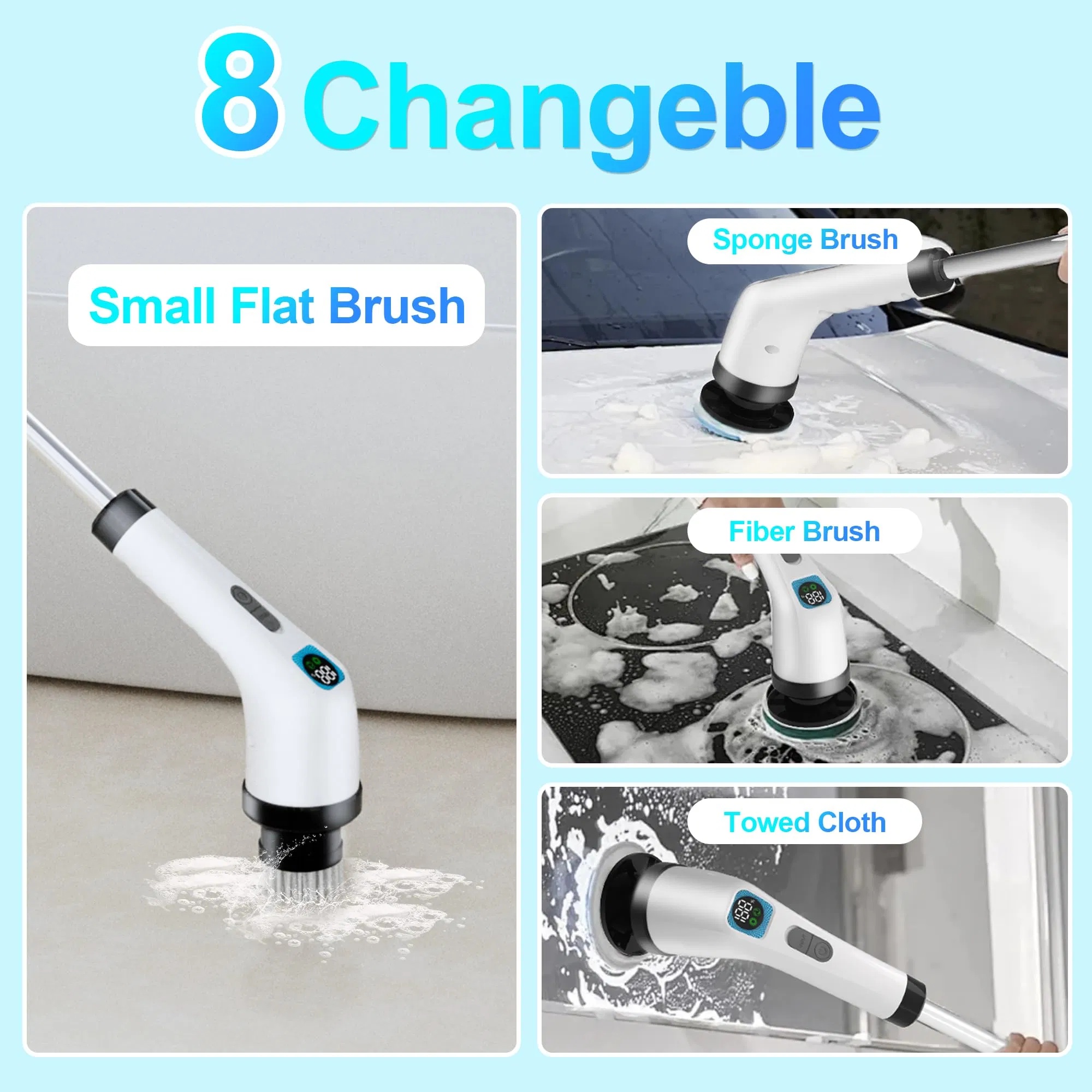 8 Changeble

Small Flat Brush

Sponge Brush

Fiber Brush

Towed Cloth